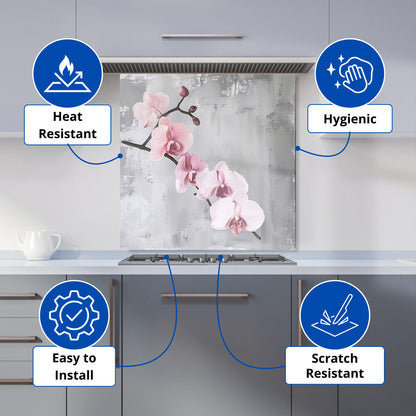 Heat Resistant

Hygienic

Easy to Install

Scratch Resistant