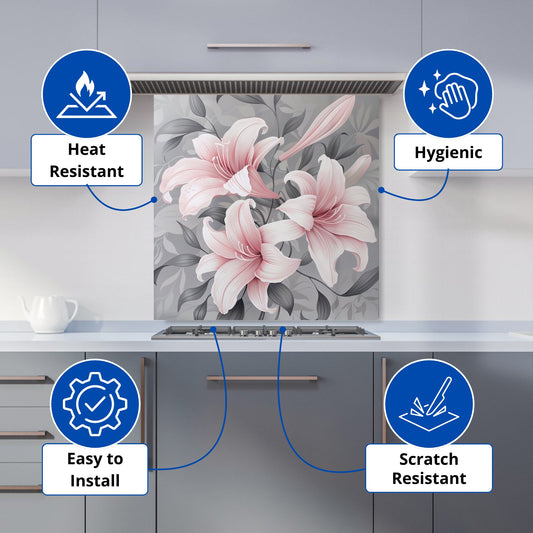 Heat Resistant

Hygienic

Easy to Install

Scratch Resistant