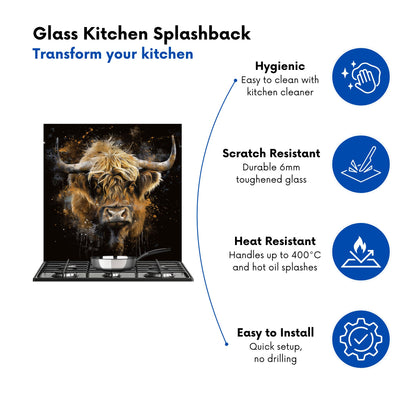 Glass Kitchen Splashback
Transform your kitchen

Hygienic
Easy to clean with kitchen cleaner

Scratch Resistant
Durable 6mm toughened glass

Heat Resistant
Handles up to 400°C and hot oil splashes

Easy to Install
Quick setup, no drilling