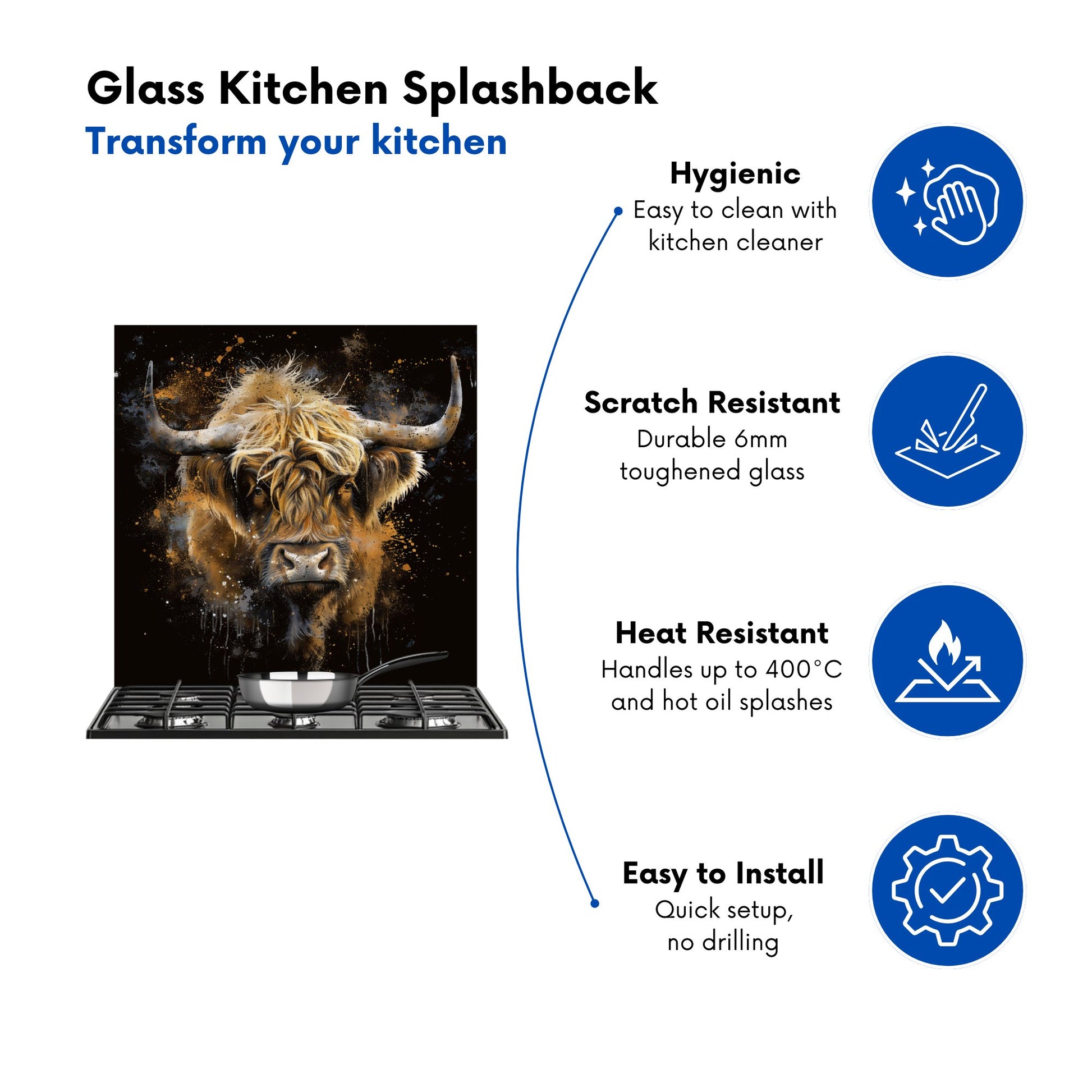 Glass Kitchen Splashback
Transform your kitchen

Hygienic
Easy to clean with kitchen cleaner

Scratch Resistant
Durable 6mm toughened glass

Heat Resistant
Handles up to 400°C and hot oil splashes

Easy to Install
Quick setup, no drilling