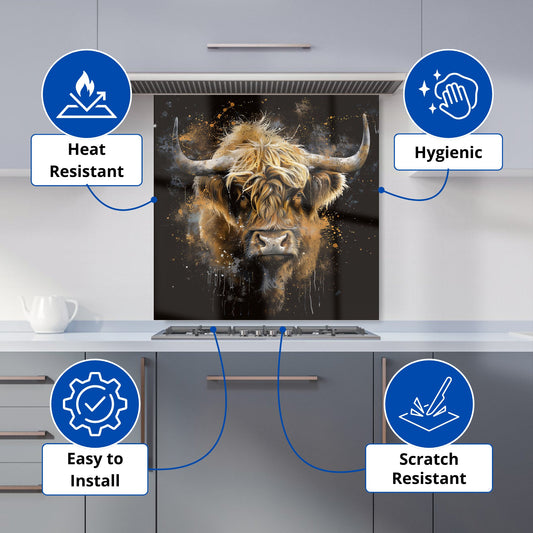 Heat Resistant

Hygienic

Easy to Install

Scratch Resistant