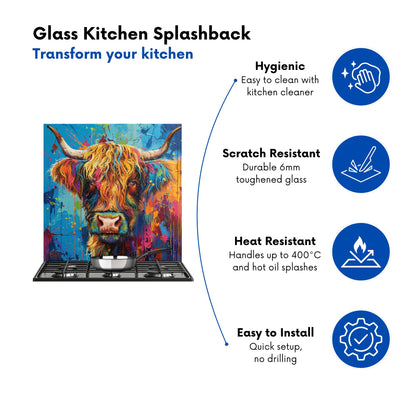 Glass Kitchen Splashback
Transform your kitchen

Hygienic
Easy to clean with kitchen cleaner

Scratch Resistant
Durable 6mm toughened glass

Heat Resistant
Handles up to 400°C and hot oil splashes

Easy to Install
Quick setup, no drilling