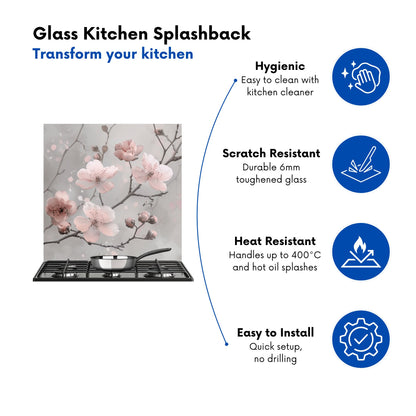 Glass Kitchen Splashback
Transform your kitchen

Hygienic
Easy to clean with kitchen cleaner

Scratch Resistant
Durable 6mm toughened glass

Heat Resistant
Handles up to 400°C and hot oil splashes

Easy to Install
Quick setup, no drilling