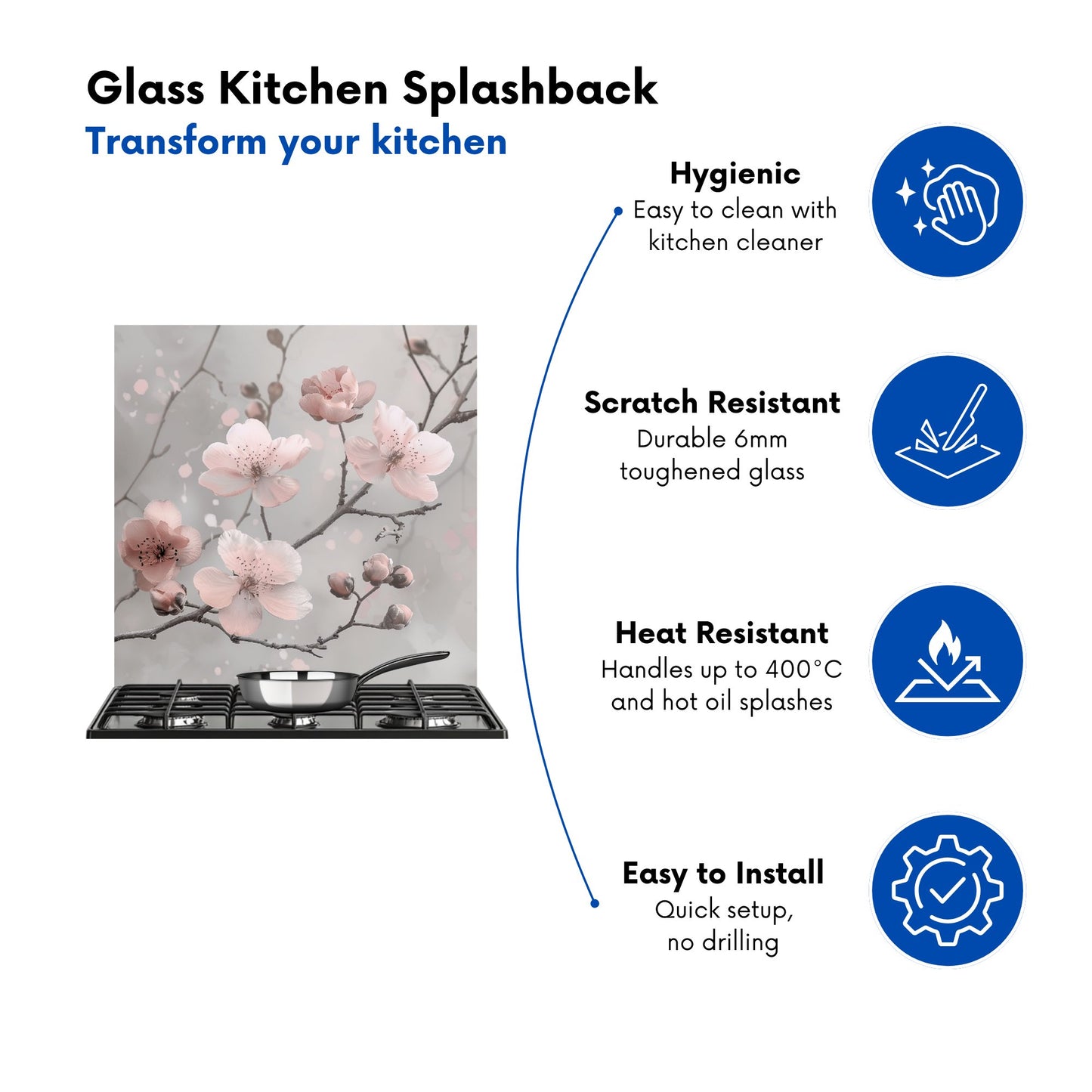 Glass Kitchen Splashback
Transform your kitchen

Hygienic
Easy to clean with kitchen cleaner

Scratch Resistant
Durable 6mm toughened glass

Heat Resistant
Handles up to 400°C and hot oil splashes

Easy to Install
Quick setup, no drilling