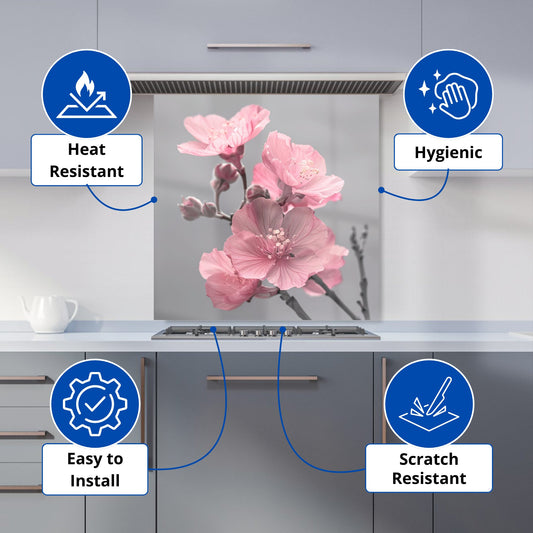 Heat Resistant

Hygienic

Easy to Install

Scratch Resistant