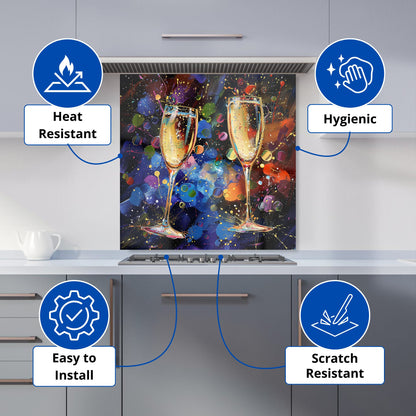 Heat Resistant

Hygienic

Easy to Install

Scratch Resistant