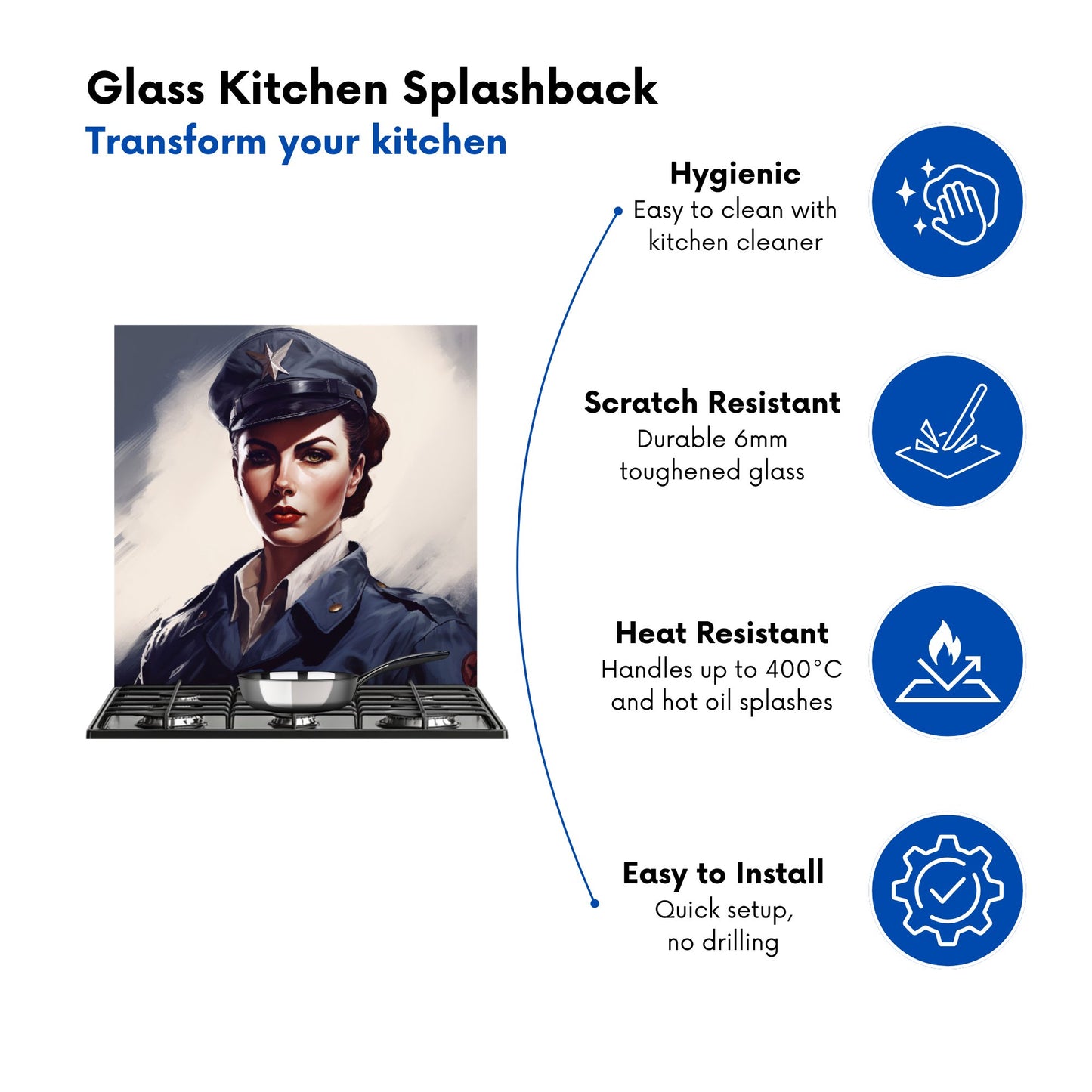 Glass Kitchen Splashback
Transform your kitchen

Hygienic
Easy to clean with kitchen cleaner

Scratch Resistant
Durable 6mm toughened glass

Heat Resistant
Handles up to 400°C and hot oil splashes

Easy to Install
Quick setup, no drilling