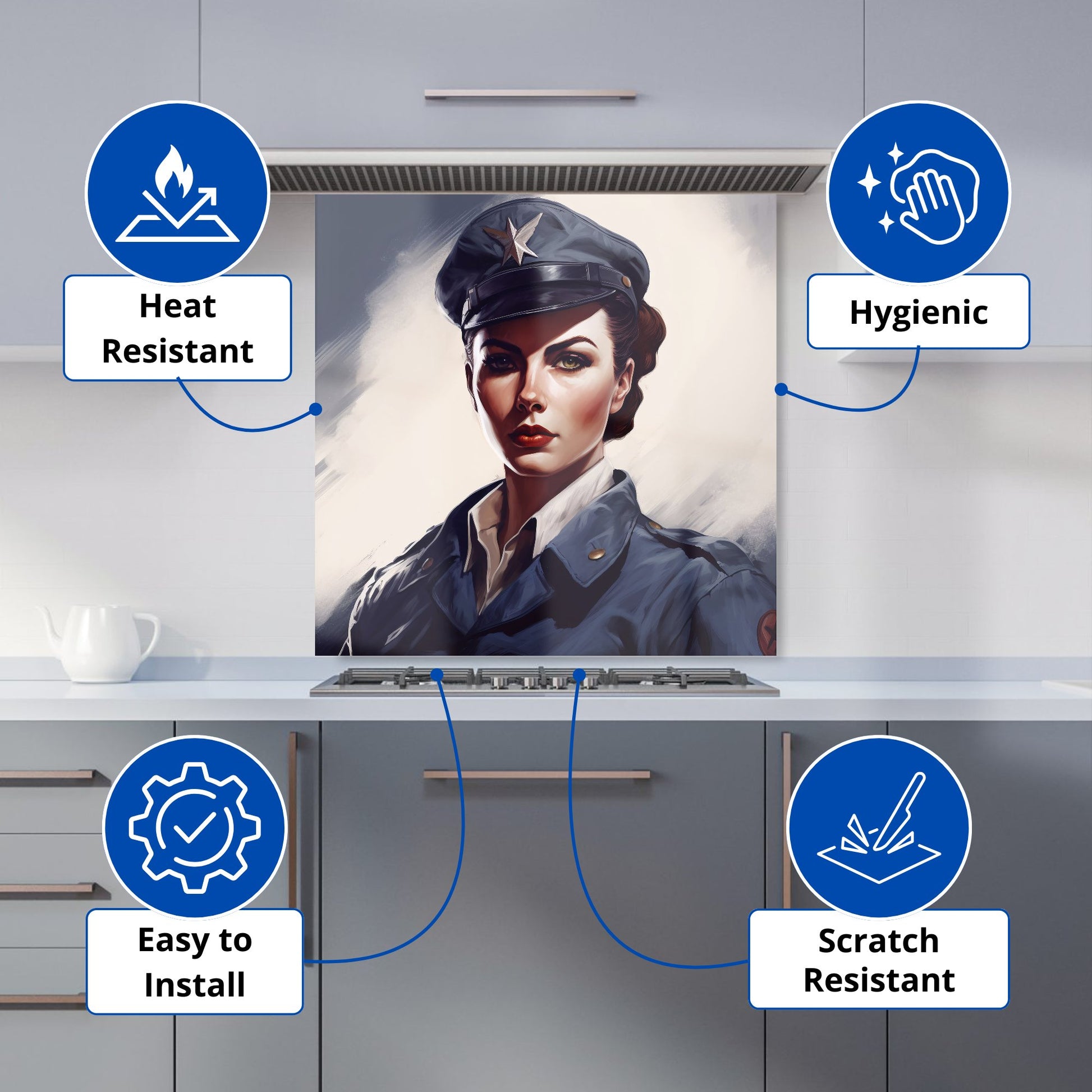 Heat Resistant

Hygienic

Easy to Install

Scratch Resistant