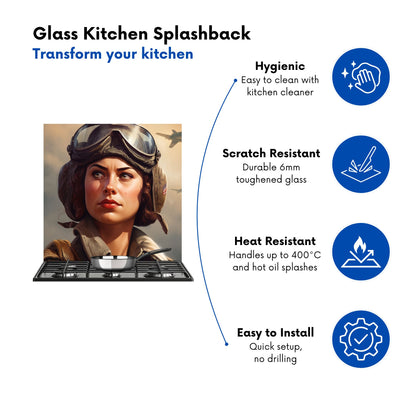 Glass Kitchen Splashback
Transform your kitchen

Hygienic
Easy to clean with kitchen cleaner

Scratch Resistant
Durable 6mm toughened glass

Heat Resistant
Handles up to 400°C and hot oil splashes

Easy to Install
Quick setup, no drilling