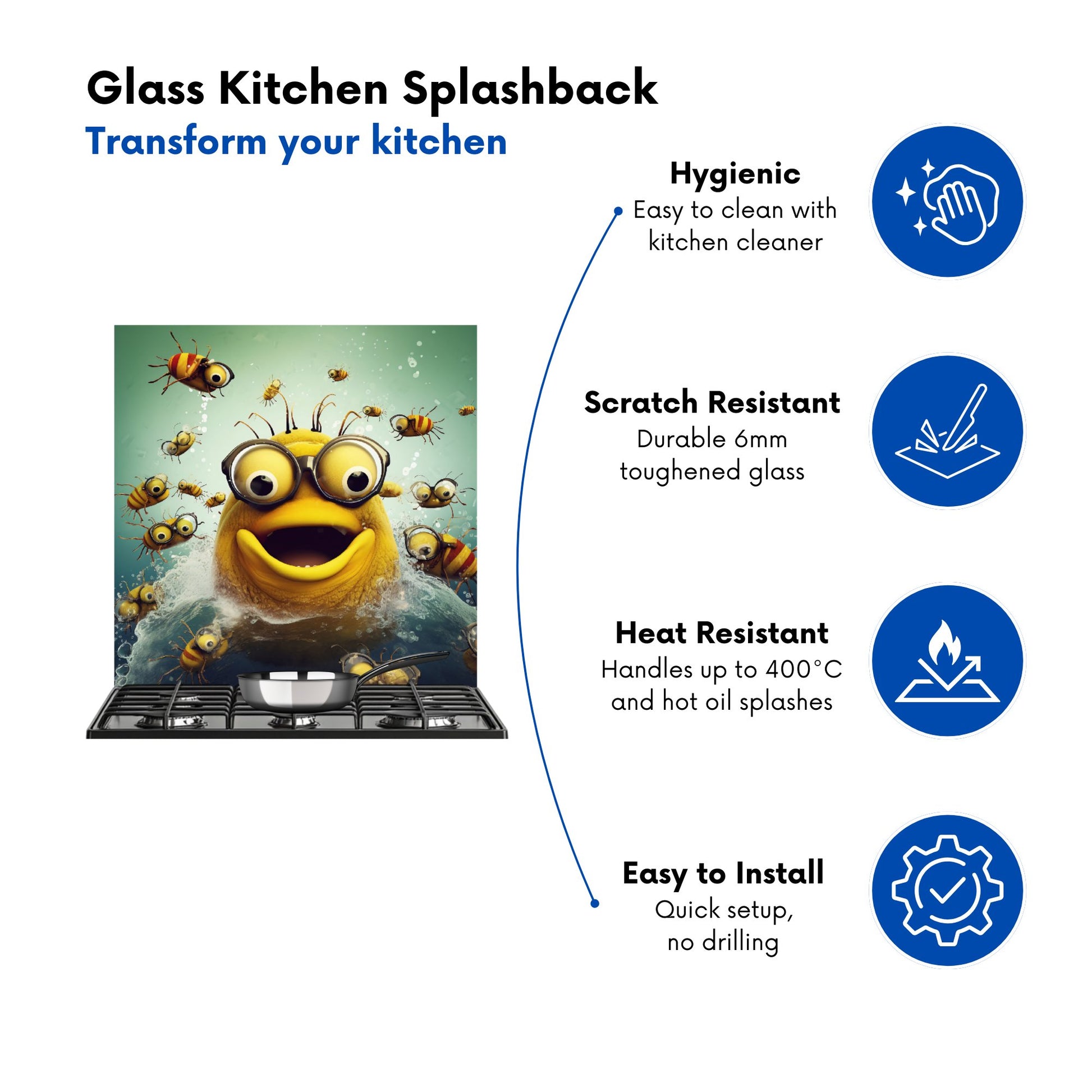 Glass Kitchen Splashback
Transform your kitchen

Hygienic
Easy to clean with kitchen cleaner

Scratch Resistant
Durable 6mm toughened glass

Heat Resistant
Handles up to 400°C and hot oil splashes

Easy to Install
Quick setup, no drilling