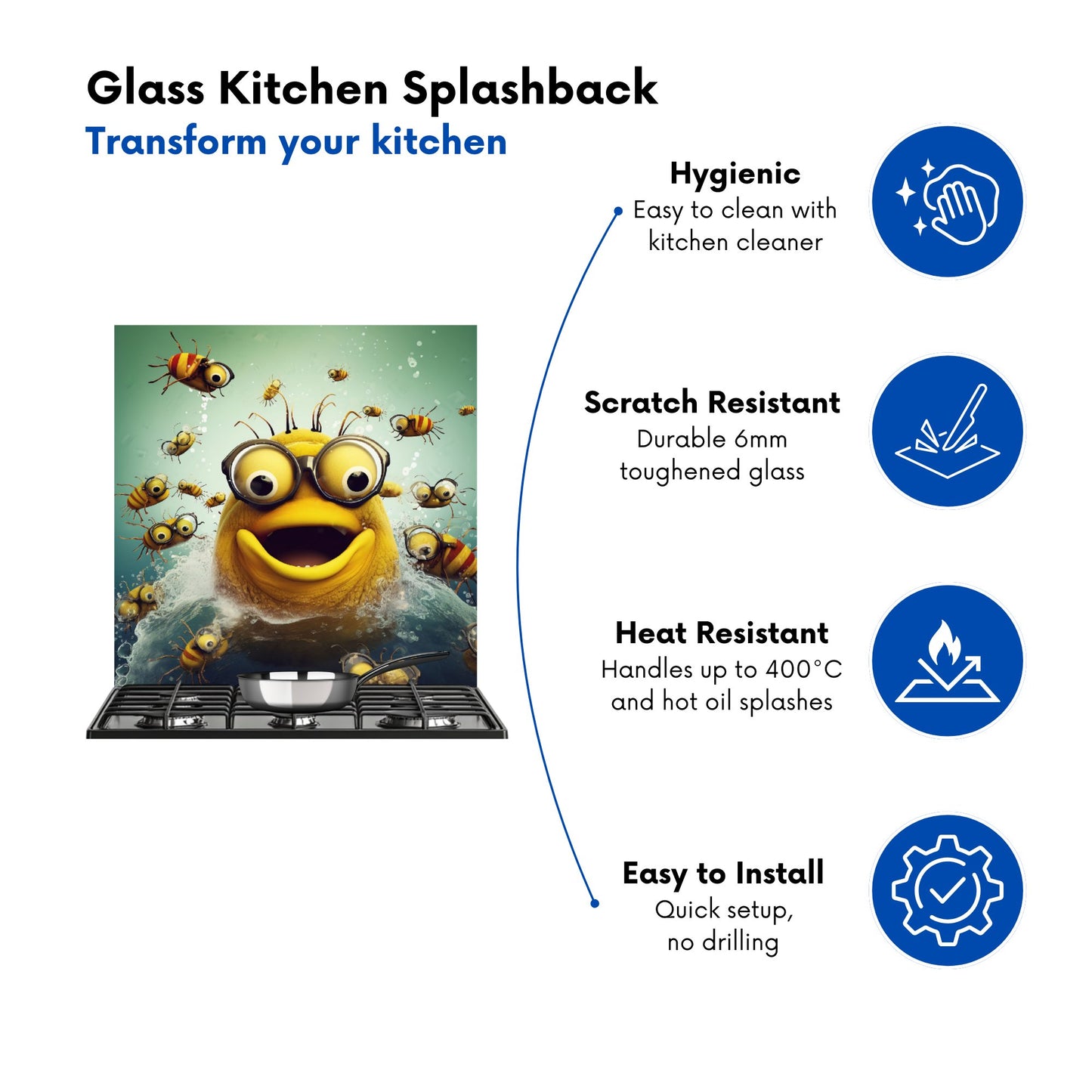 Glass Kitchen Splashback
Transform your kitchen

Hygienic
Easy to clean with kitchen cleaner

Scratch Resistant
Durable 6mm toughened glass

Heat Resistant
Handles up to 400°C and hot oil splashes

Easy to Install
Quick setup, no drilling