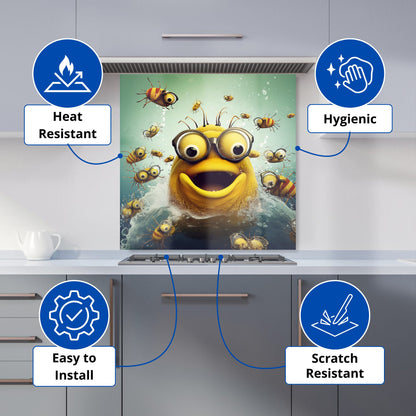 Heat Resistant

Hygienic

Easy to Install

Scratch Resistant