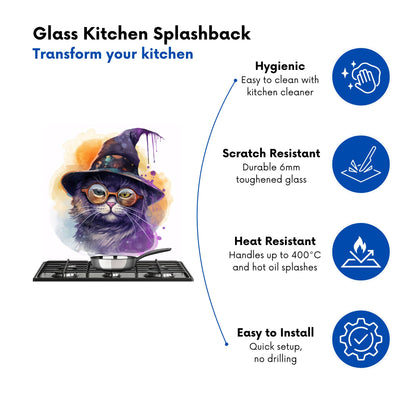 Glass Kitchen Splashback
Transform your kitchen

Hygienic
Easy to clean with kitchen cleaner

Scratch Resistant
Durable 6mm toughened glass

Heat Resistant
Handles up to 400°C and hot oil splashes

Easy to Install
Quick setup, no drilling