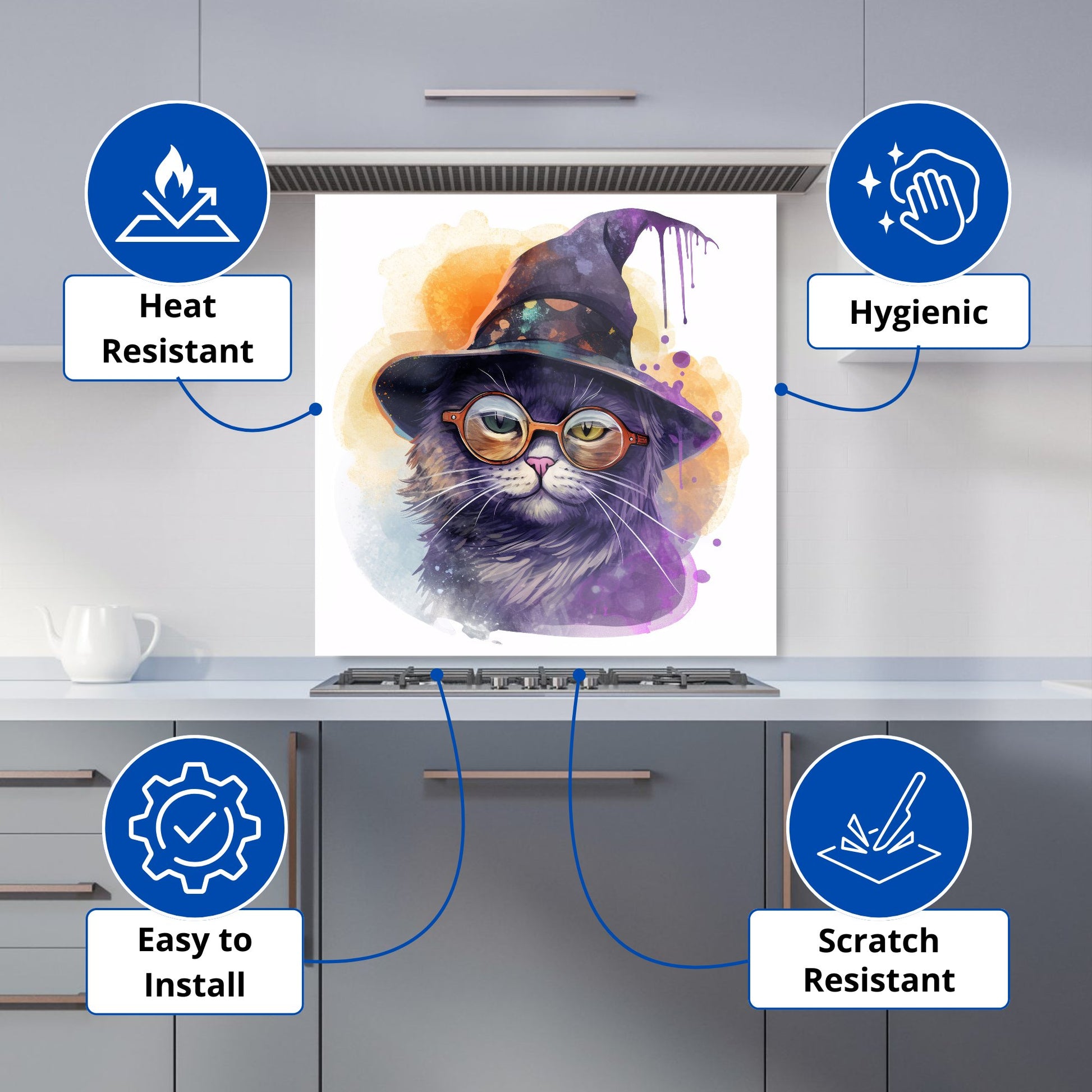 Heat Resistant

Hygienic

Easy to Install

Scratch Resistant