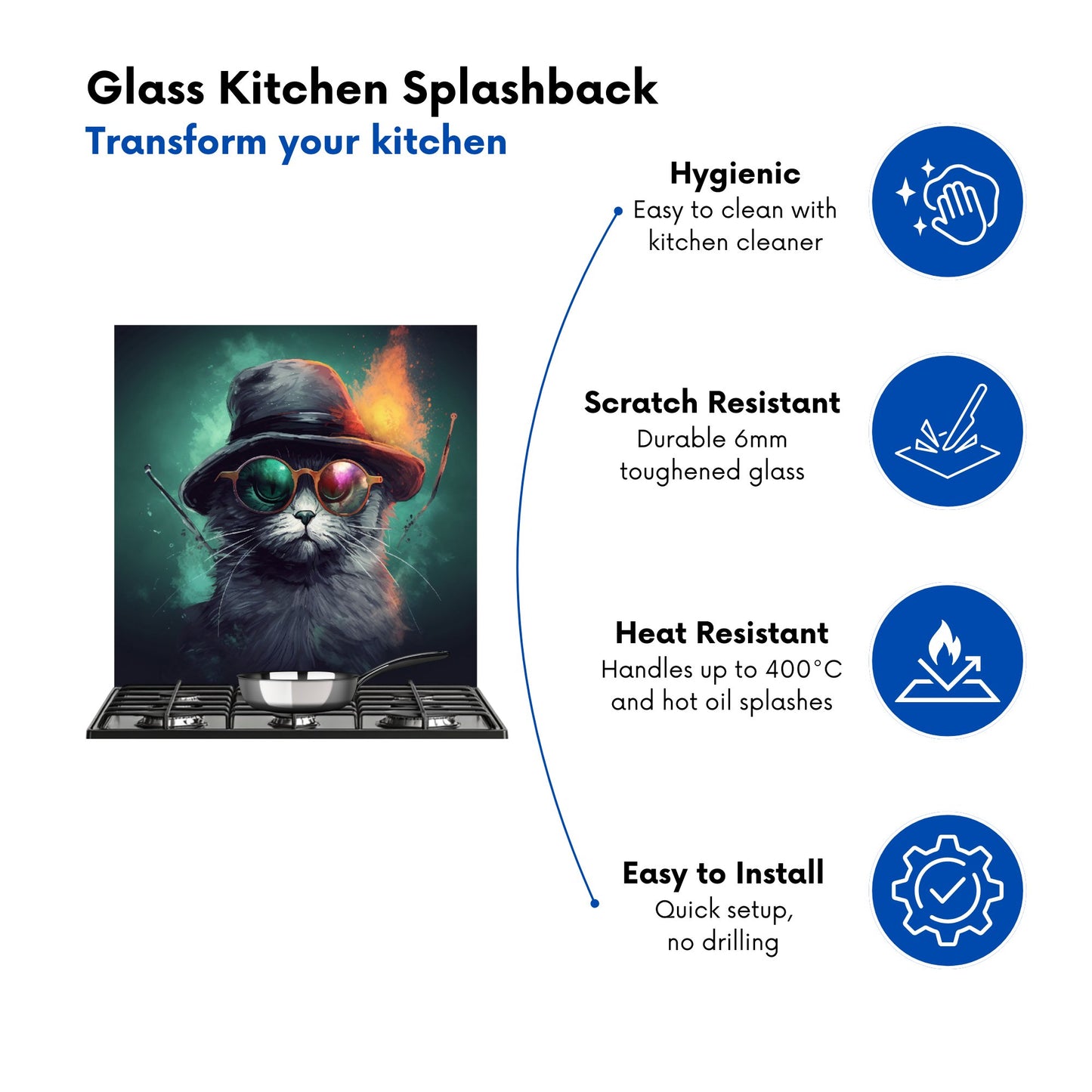 Glass Kitchen Splashback
Transform your kitchen

Hygienic
Easy to clean with kitchen cleaner

Scratch Resistant
Durable 6mm toughened glass

Heat Resistant
Handles up to 400°C and hot oil splashes

Easy to Install
Quick setup, no drilling