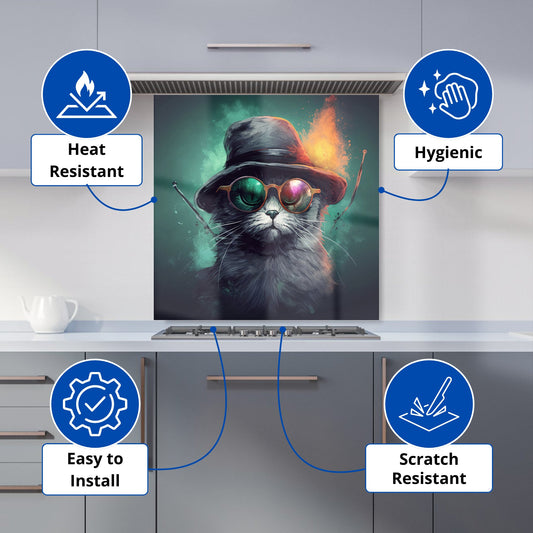 Heat Resistant

Hygienic

Easy to Install

Scratch Resistant