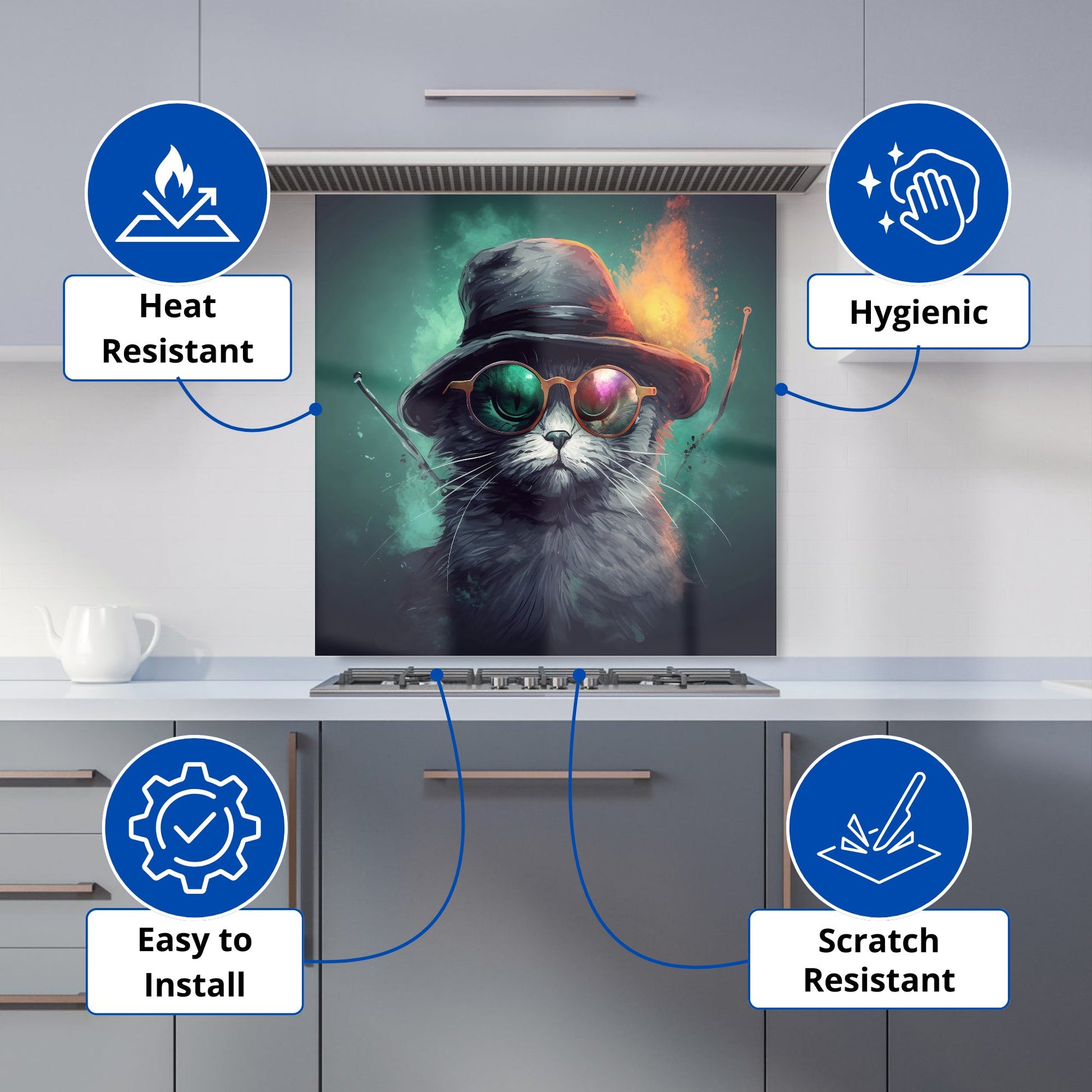 Heat Resistant

Hygienic

Easy to Install

Scratch Resistant