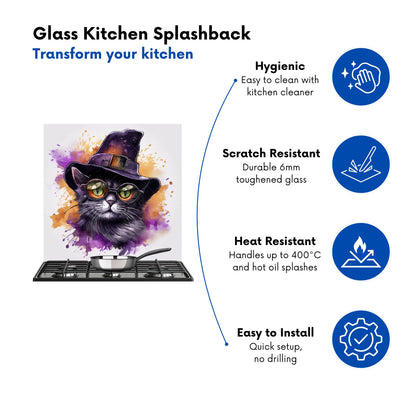 Glass Kitchen Splashback
Transform your kitchen

Hygienic
Easy to clean with kitchen cleaner

Scratch Resistant
Durable 6mm toughened glass

Heat Resistant
Handles up to 400°C and hot oil splashes

Easy to Install
Quick setup, no drilling