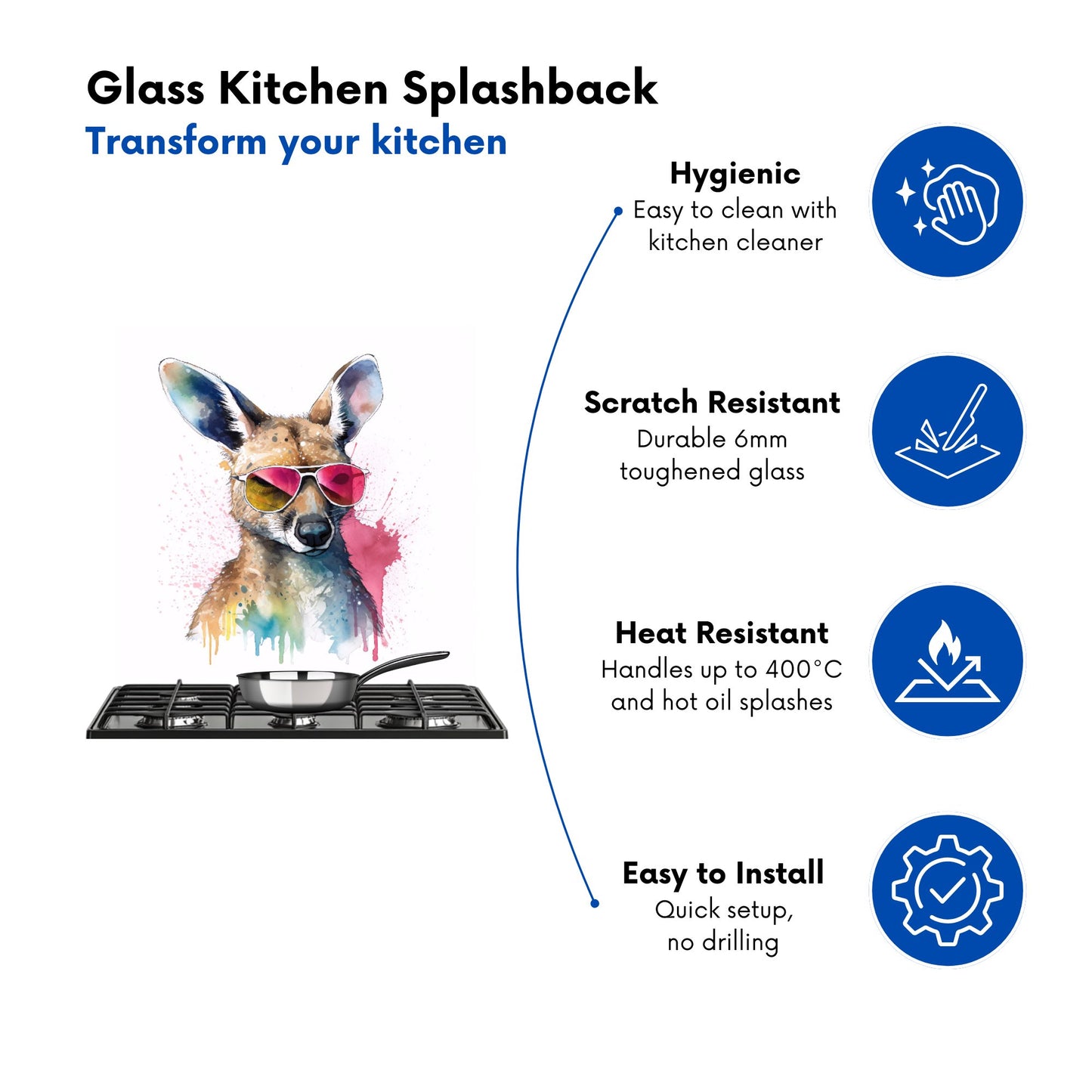 Glass Kitchen Splashback
Transform your kitchen

Hygienic
Easy to clean with kitchen cleaner

Scratch Resistant
Durable 6mm toughened glass

Heat Resistant
Handles up to 400°C and hot oil splashes

Easy to Install
Quick setup, no drilling