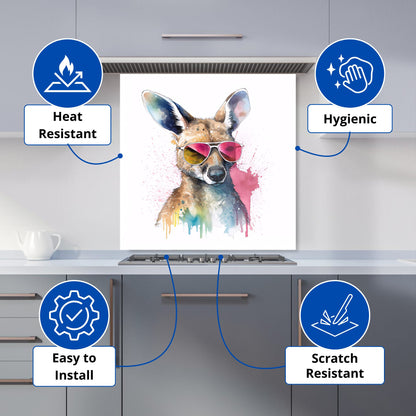 Heat Resistant

Hygienic

Easy to Install

Scratch Resistant