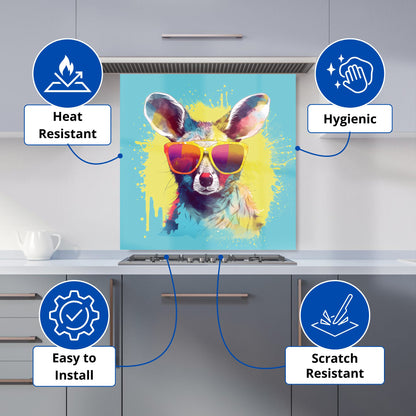 Heat Resistant

Hygienic

Easy to Install

Scratch Resistant