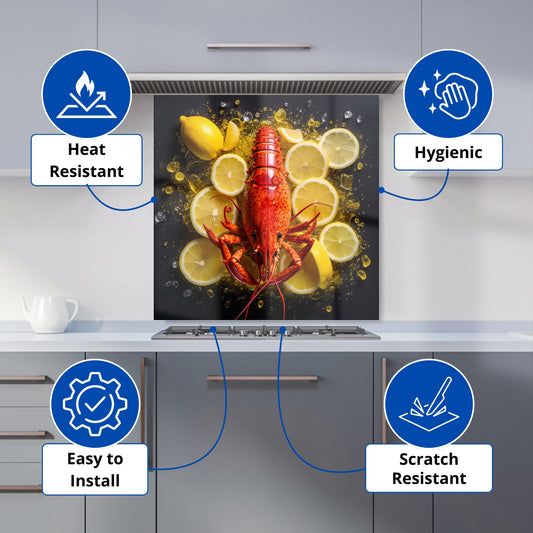 Heat Resistant

Hygienic

Easy to Install

Scratch Resistant