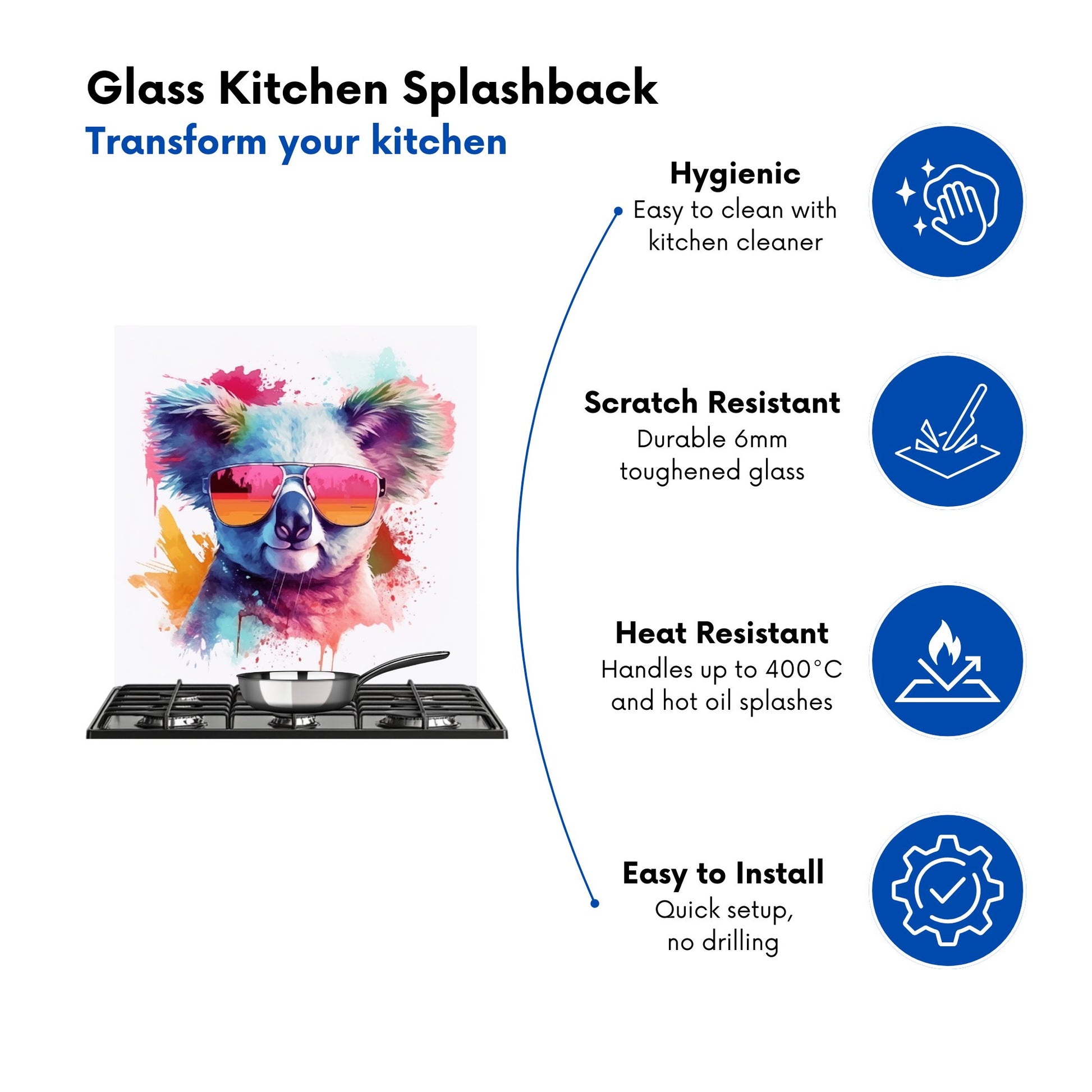 Glass Kitchen Splashback
Transform your kitchen

Hygienic
Easy to clean with kitchen cleaner

Scratch Resistant
Durable 6mm toughened glass

Heat Resistant
Handles up to 400°C and hot oil splashes

Easy to Install
Quick setup, no drilling