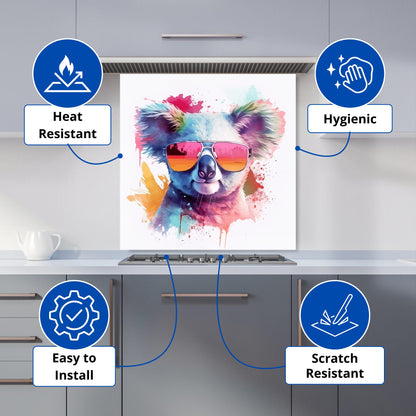 Heat Resistant

Hygienic

Easy to Install

Scratch Resistant