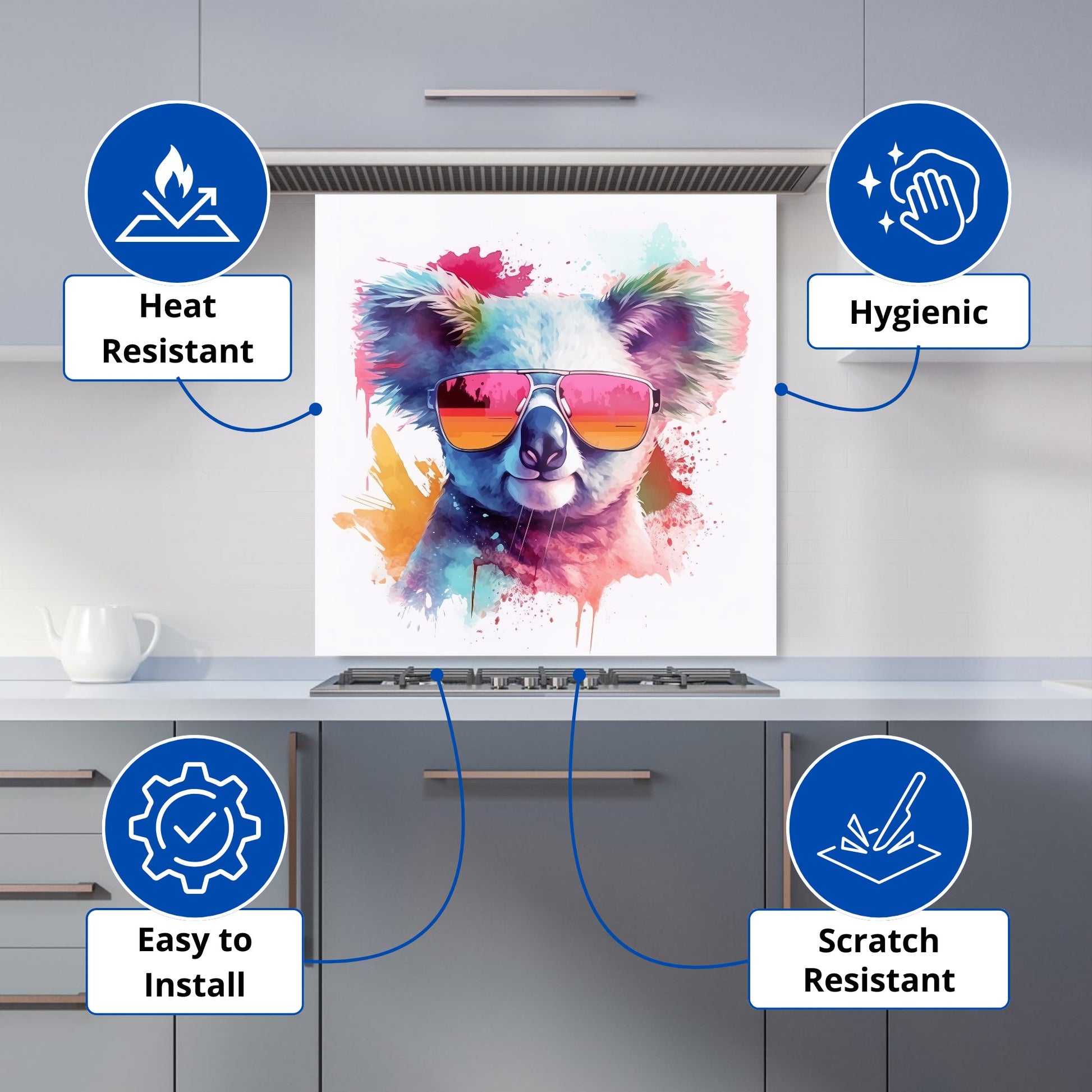 Heat Resistant

Hygienic

Easy to Install

Scratch Resistant