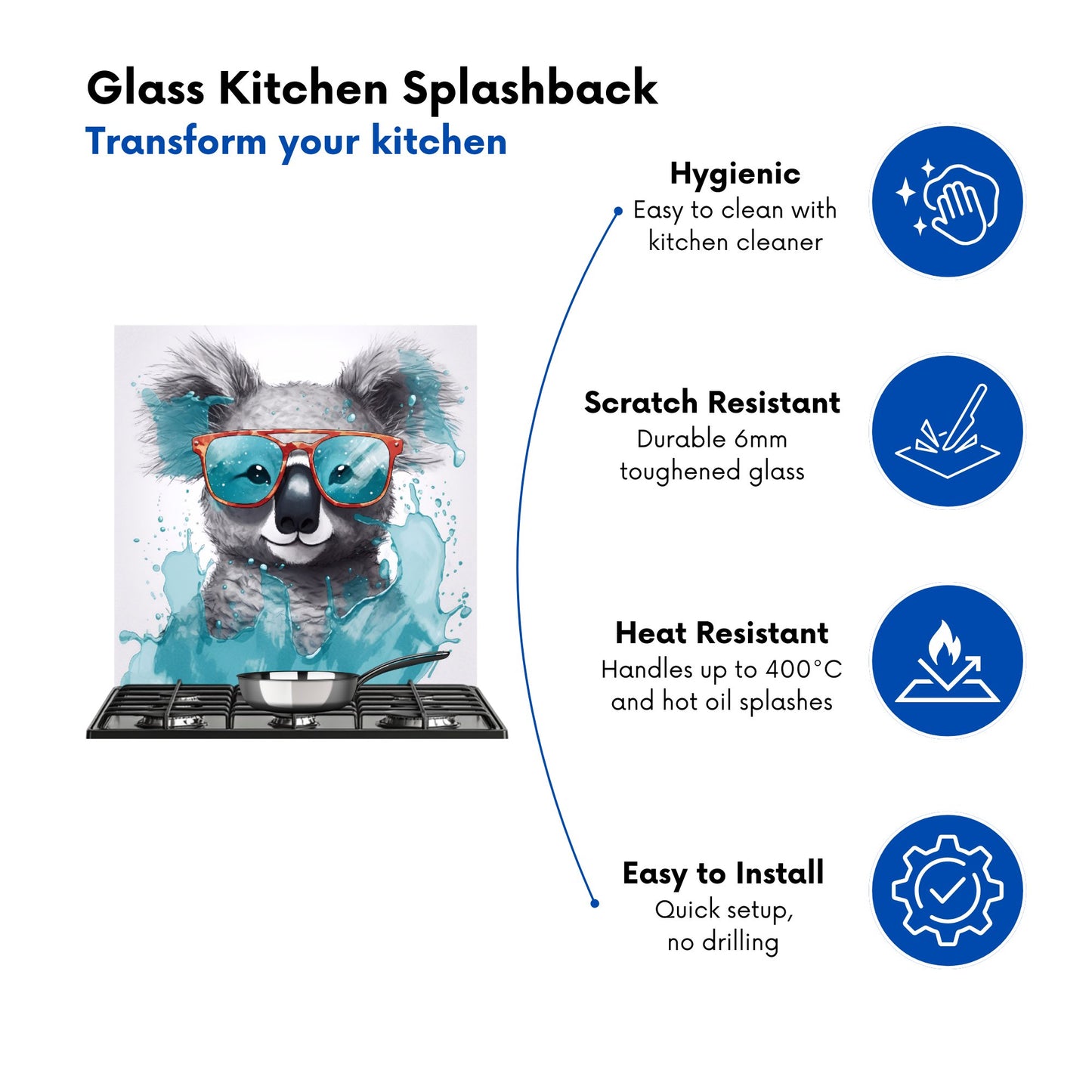 Glass Kitchen Splashback
Transform your kitchen

Hygienic
Easy to clean with kitchen cleaner

Scratch Resistant
Durable 6mm toughened glass

Heat Resistant
Handles up to 400°C and hot oil splashes

Easy to Install
Quick setup, no drilling