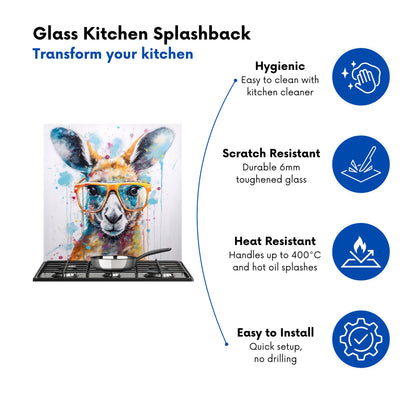 Glass Kitchen Splashback
Transform your kitchen

Hygienic
Easy to clean with kitchen cleaner

Scratch Resistant
Durable 6mm toughened glass

Heat Resistant
Handles up to 400°C and hot oil splashes

Easy to Install
Quick setup, no drilling