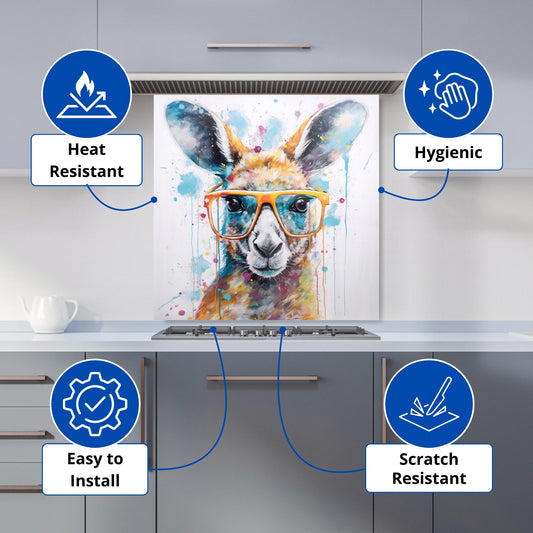 Heat Resistant

Hygienic

Easy to Install

Scratch Resistant