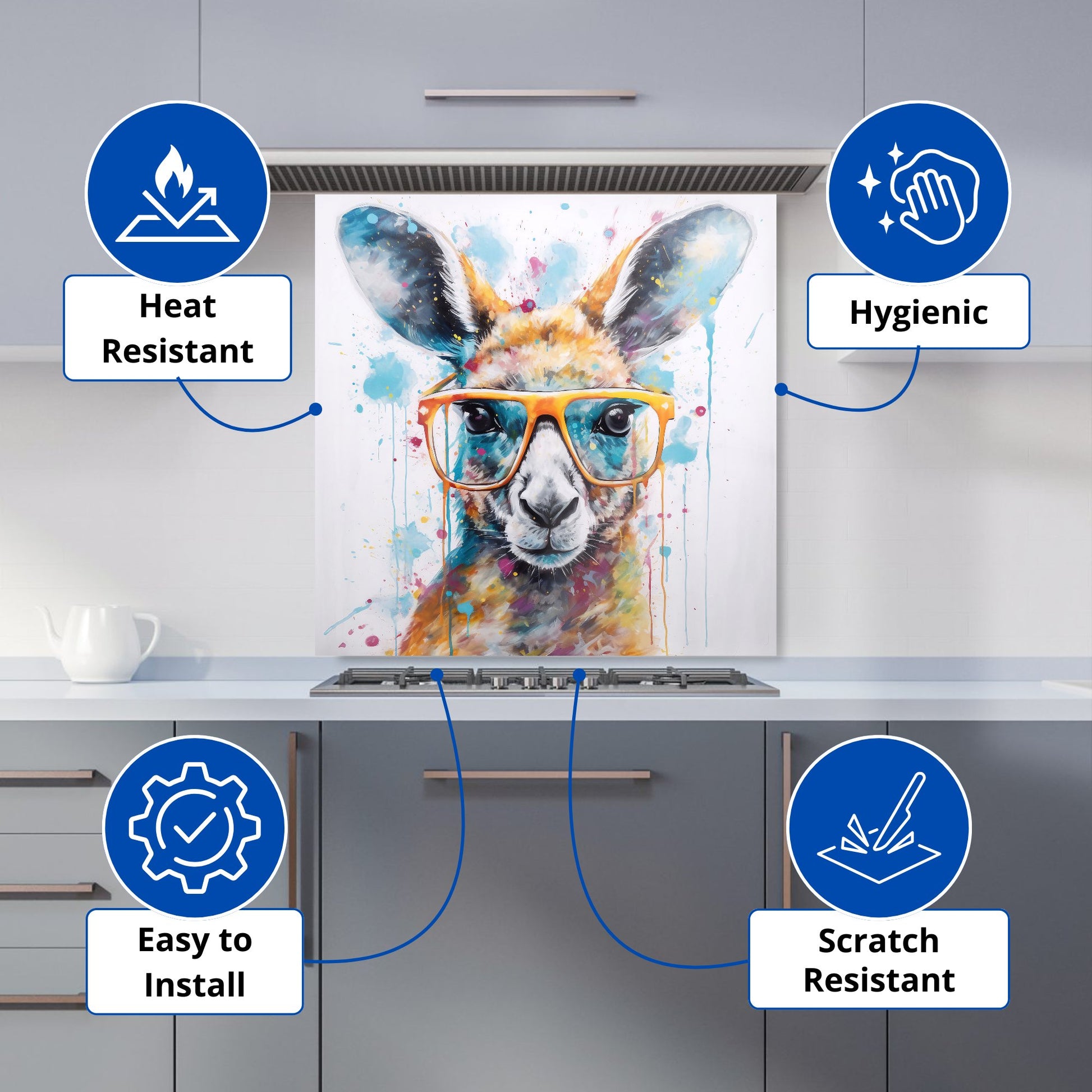 Heat Resistant

Hygienic

Easy to Install

Scratch Resistant