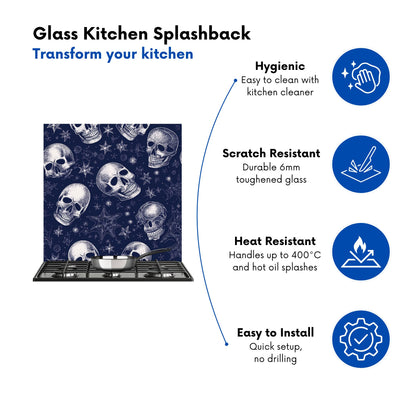 Glass Kitchen Splashback
Transform your kitchen

Hygienic
Easy to clean with kitchen cleaner

Scratch Resistant
Durable 6mm toughened glass

Heat Resistant
Handles up to 400°C and hot oil splashes

Easy to Install
Quick setup, no drilling