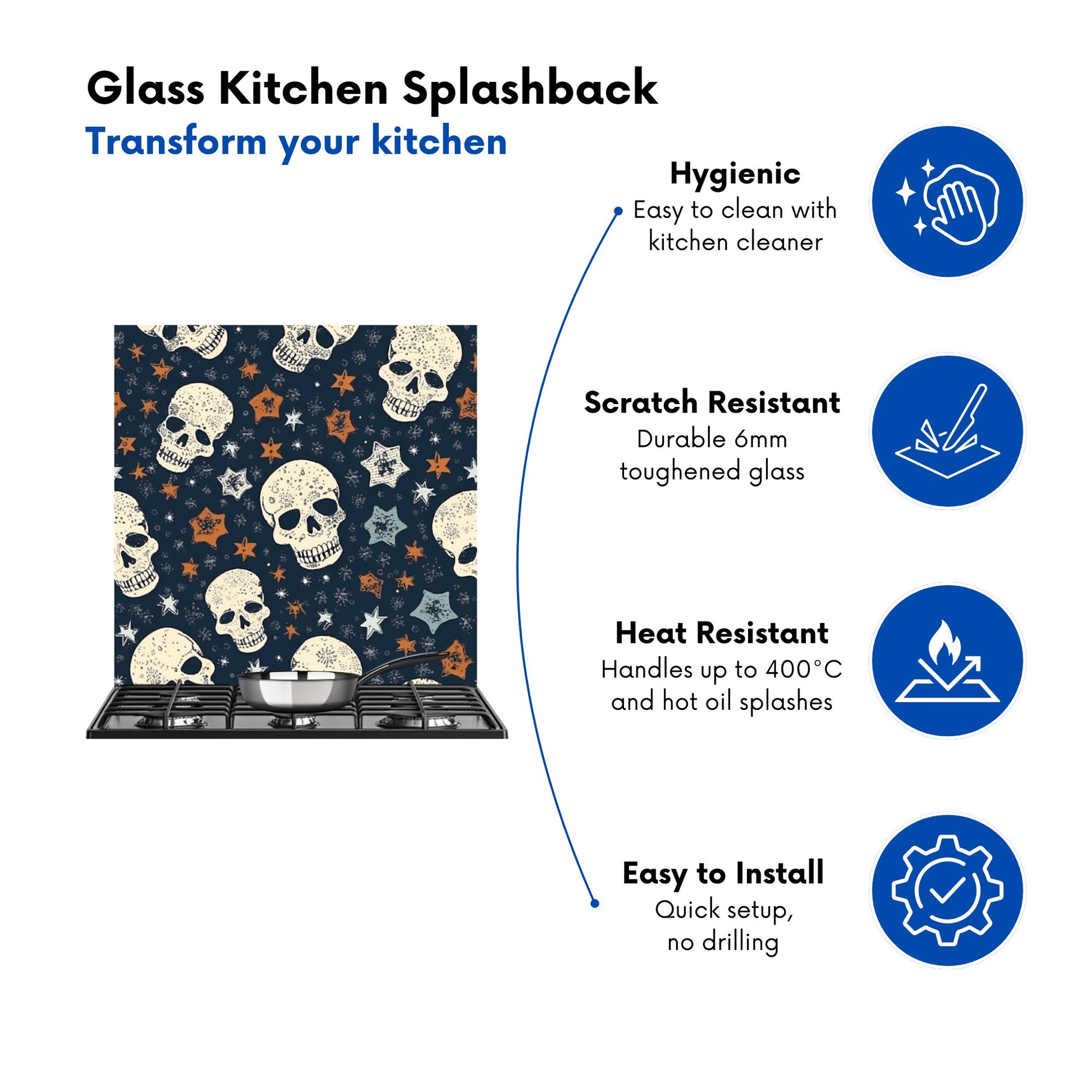 Glass Kitchen Splashback
Transform your kitchen

Hygienic
Easy to clean with kitchen cleaner

Scratch Resistant
Durable 6mm toughened glass

Heat Resistant
Handles up to 400°C and hot oil splashes

Easy to Install
Quick setup, no drilling