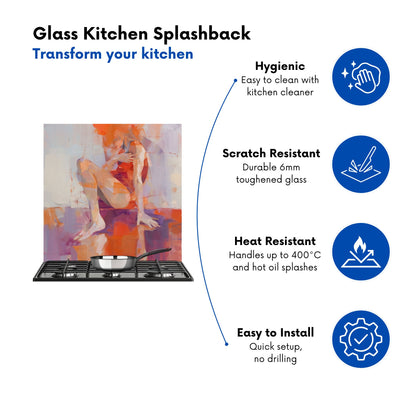 Glass Kitchen Splashback
Transform your kitchen

Hygienic
Easy to clean with kitchen cleaner

Scratch Resistant
Durable 6mm toughened glass

Heat Resistant
Handles up to 400°C and hot oil splashes

Easy to Install
Quick setup, no drilling