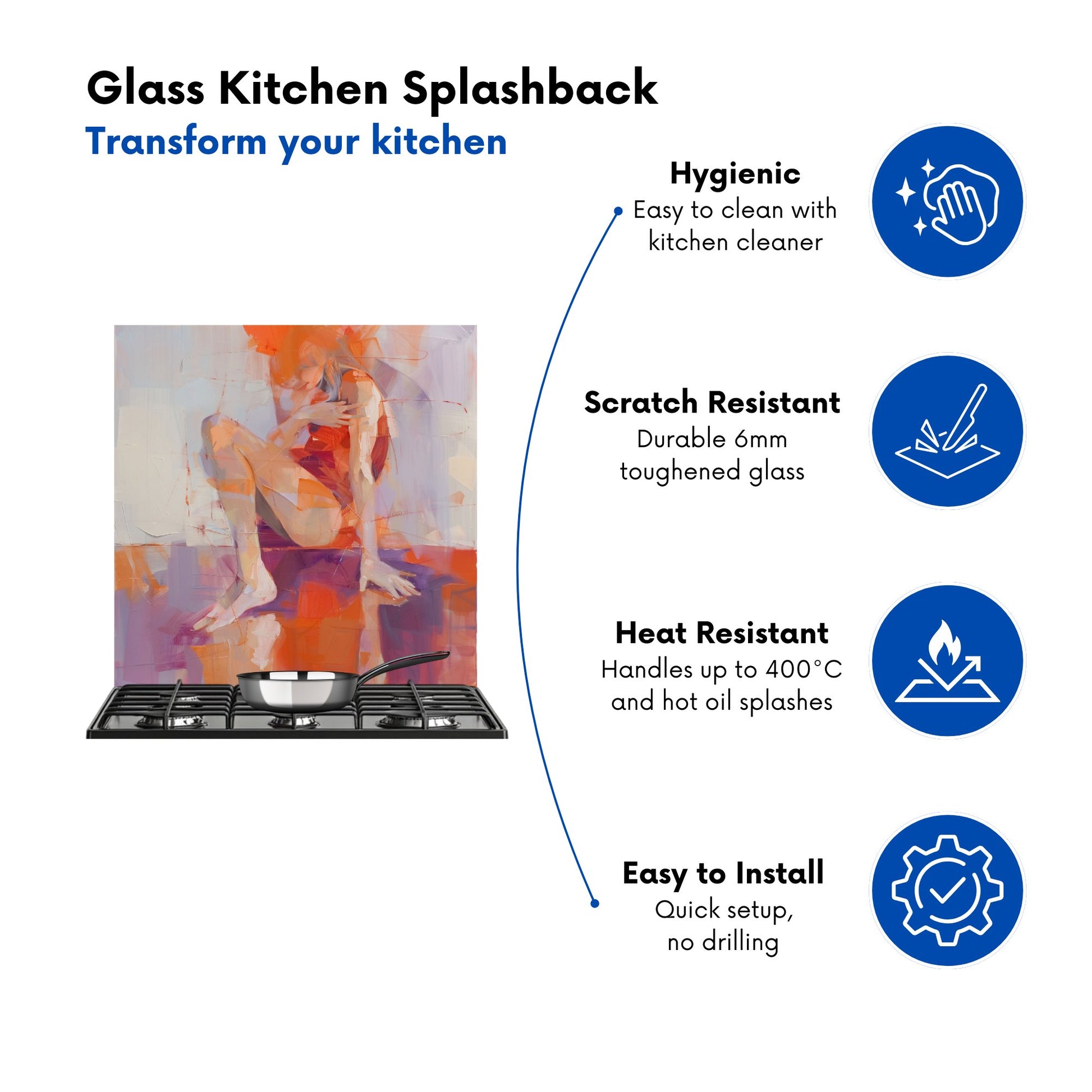 Glass Kitchen Splashback
Transform your kitchen

Hygienic
Easy to clean with kitchen cleaner

Scratch Resistant
Durable 6mm toughened glass

Heat Resistant
Handles up to 400°C and hot oil splashes

Easy to Install
Quick setup, no drilling