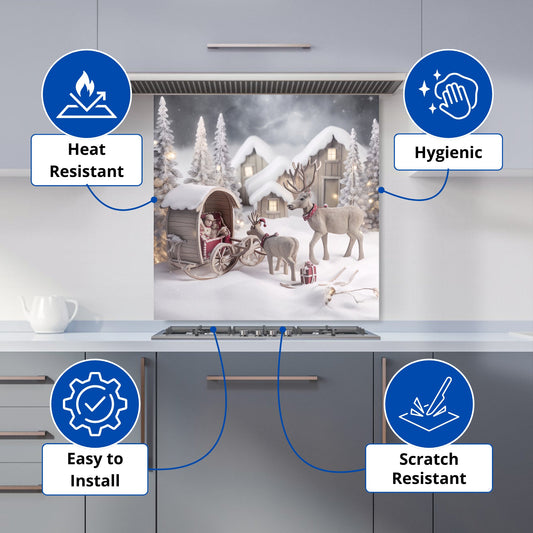 Heat Resistant

Hygienic

Easy to Install

Scratch Resistant