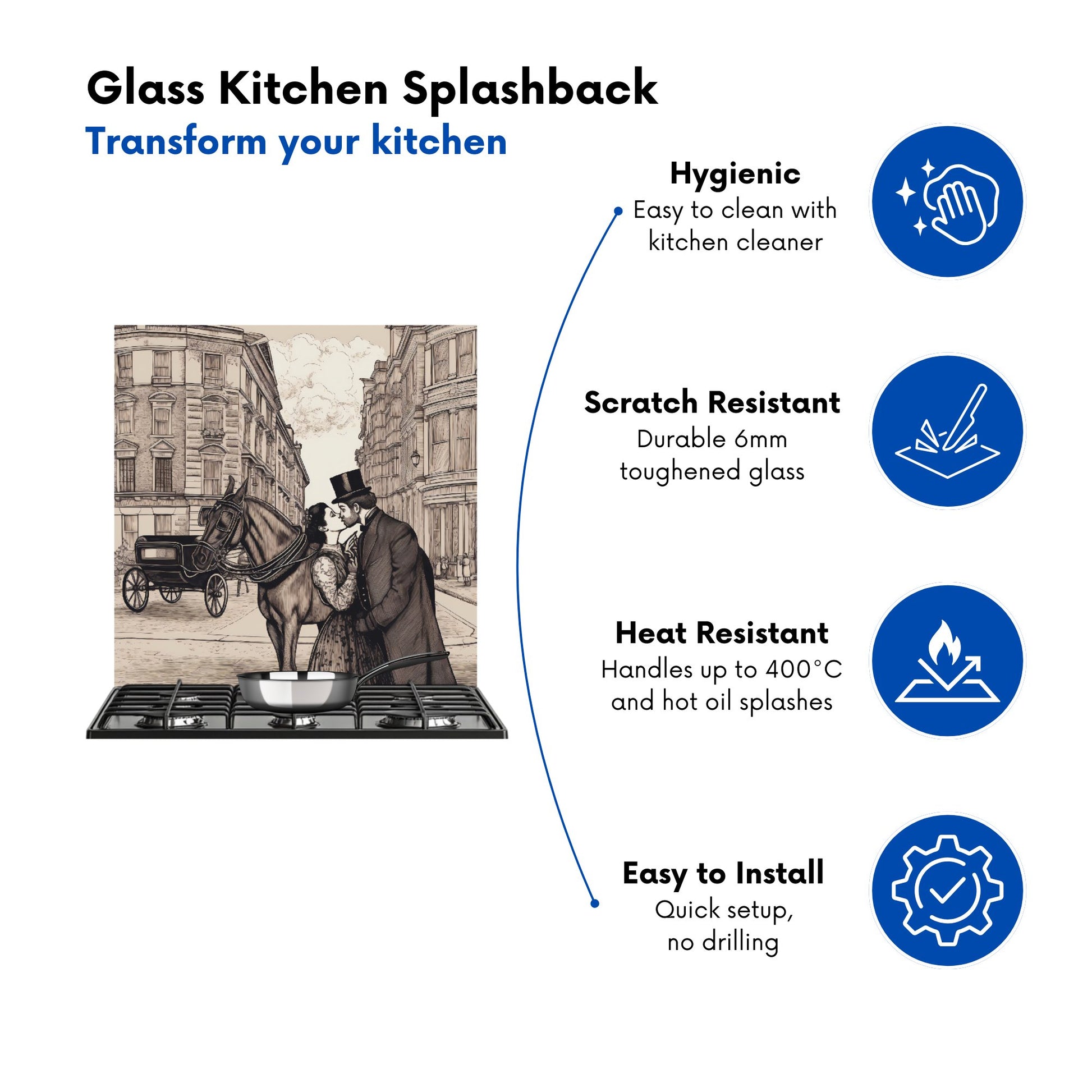 Glass Kitchen Splashback
Transform your kitchen

Hygienic
Easy to clean with kitchen cleaner

Scratch Resistant
Durable 6mm toughened glass

Heat Resistant
Handles up to 400°C and hot oil splashes

Easy to Install
Quick setup, no drilling