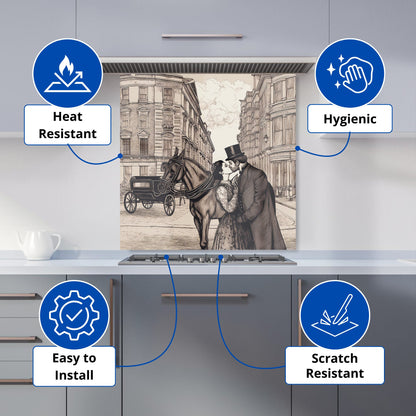 Heat Resistant

Hygienic

Easy to Install

Scratch Resistant