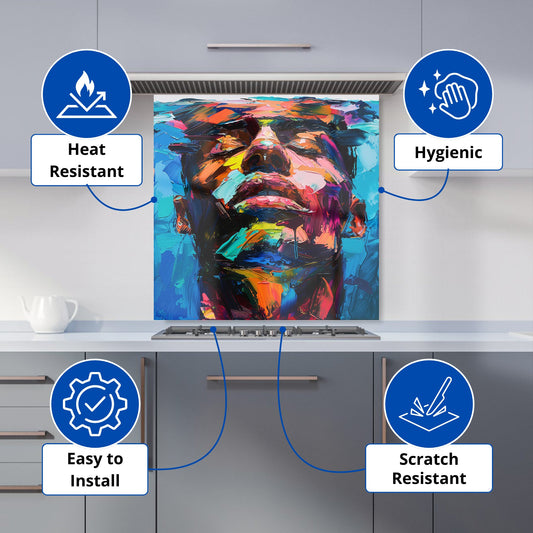 Heat Resistant

Hygienic

Easy to Install

Scratch Resistant