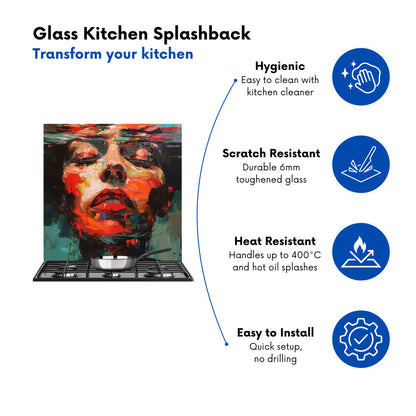 Glass Kitchen Splashback
Transform your kitchen

Hygienic
Easy to clean with kitchen cleaner

Scratch Resistant
Durable 6mm toughened glass

Heat Resistant
Handles up to 400°C and hot oil splashes

Easy to Install
Quick setup, no drilling