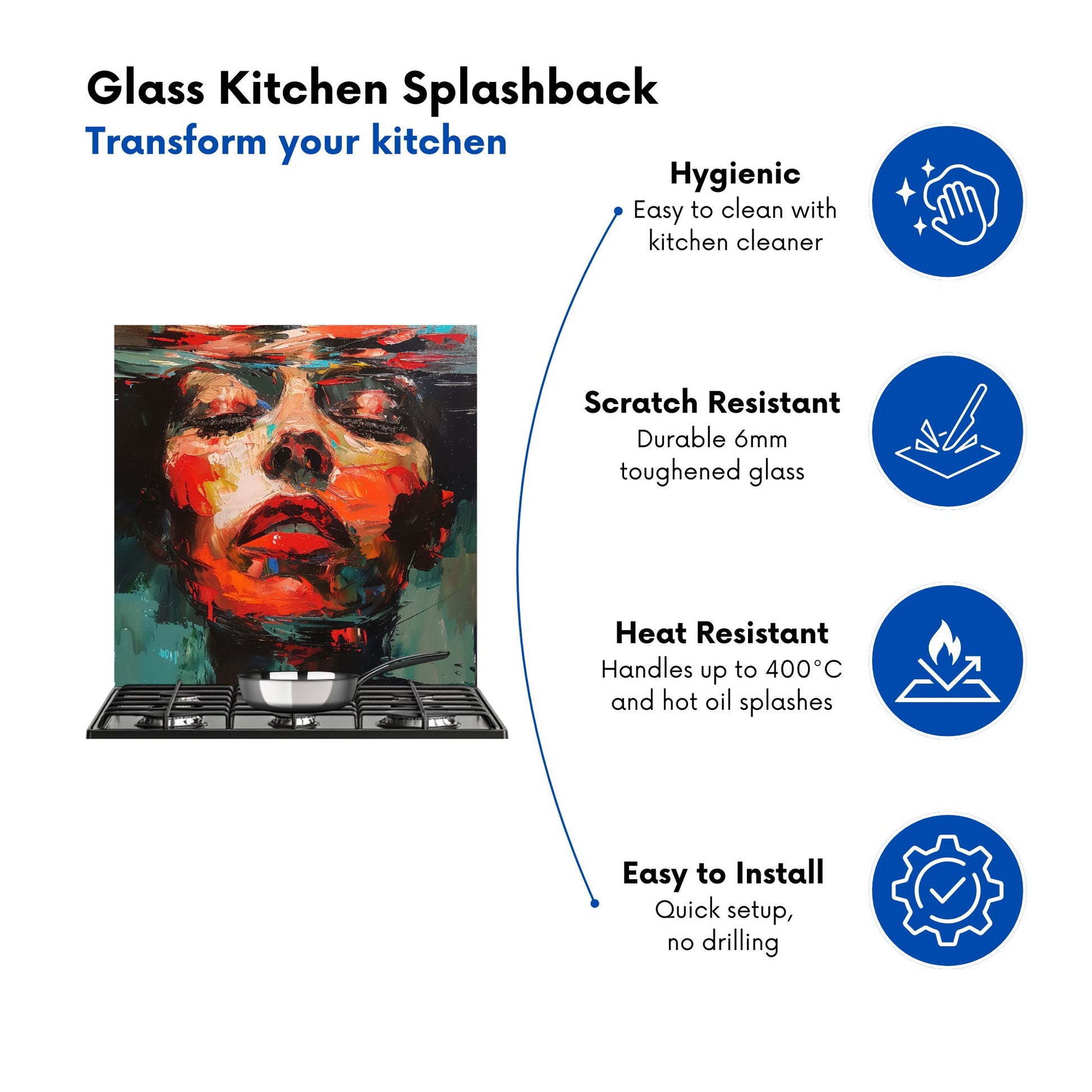 Glass Kitchen Splashback
Transform your kitchen

Hygienic
Easy to clean with kitchen cleaner

Scratch Resistant
Durable 6mm toughened glass

Heat Resistant
Handles up to 400°C and hot oil splashes

Easy to Install
Quick setup, no drilling