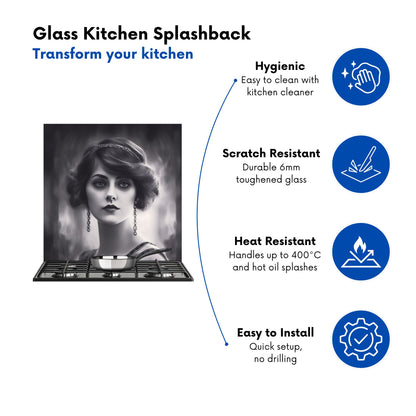 Glass Kitchen Splashback
Transform your kitchen

Hygienic
Easy to clean with kitchen cleaner

Scratch Resistant
Durable 6mm toughened glass

Heat Resistant
Handles up to 400°C and hot oil splashes

Easy to Install
Quick setup, no drilling