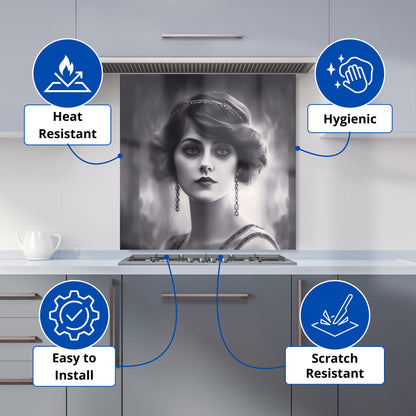 Heat Resistant

Hygienic

Easy to Install

Scratch Resistant