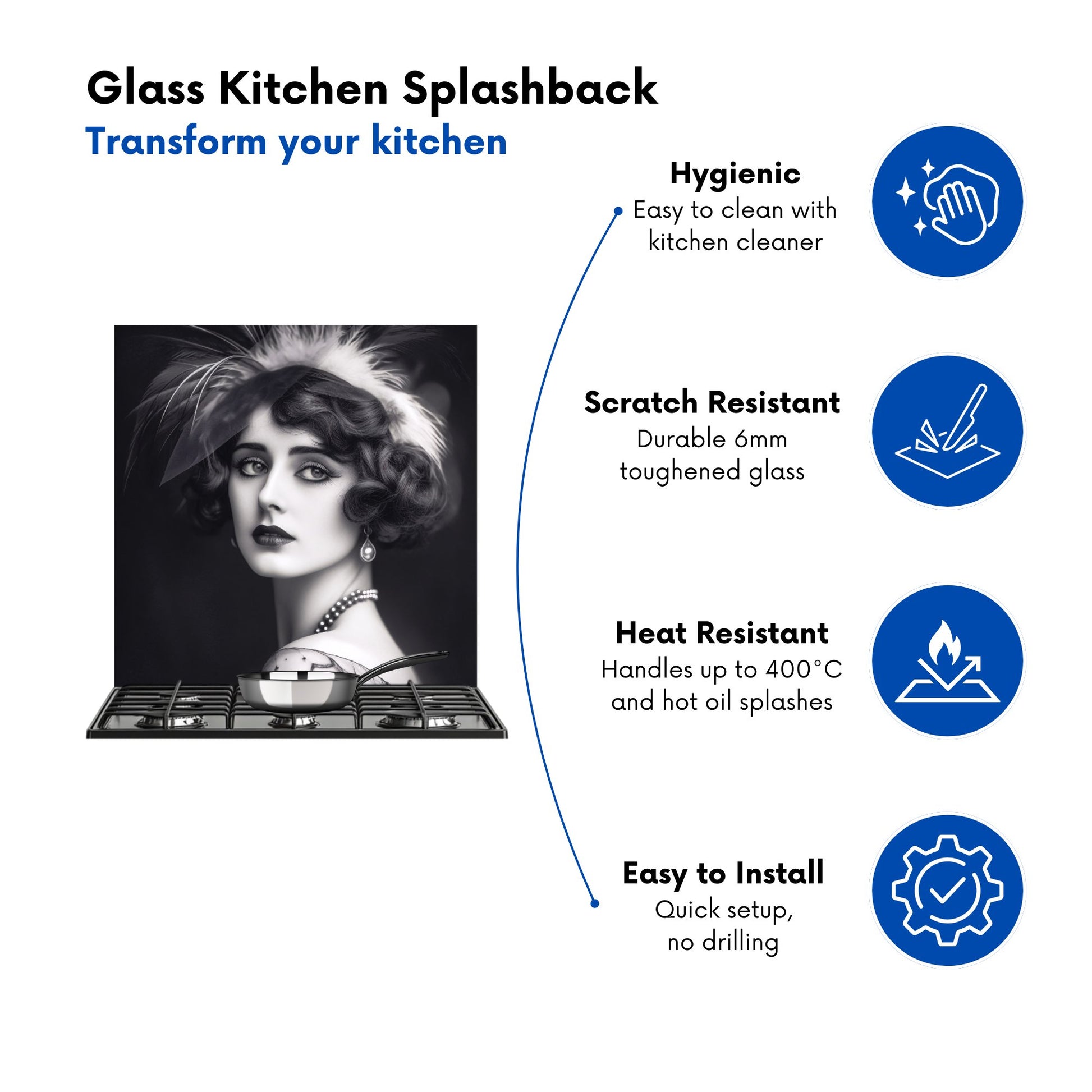 Glass Kitchen Splashback
Transform your kitchen

Hygienic
Easy to clean with kitchen cleaner

Scratch Resistant
Durable 6mm toughened glass

Heat Resistant
Handles up to 400°C and hot oil splashes

Easy to Install
Quick setup, no drilling