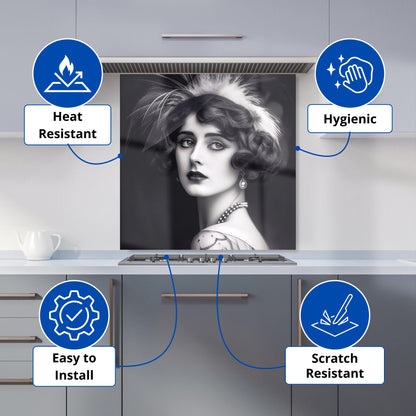 Heat Resistant

Hygienic

Easy to Install

Scratch Resistant