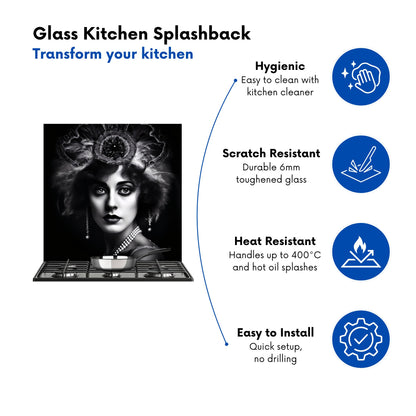 Glass Kitchen Splashback
Transform your kitchen

Hygienic
Easy to clean with kitchen cleaner

Scratch Resistant
Durable 6mm toughened glass

Heat Resistant
Handles up to 400°C and hot oil splashes

Easy to Install
Quick setup, no drilling