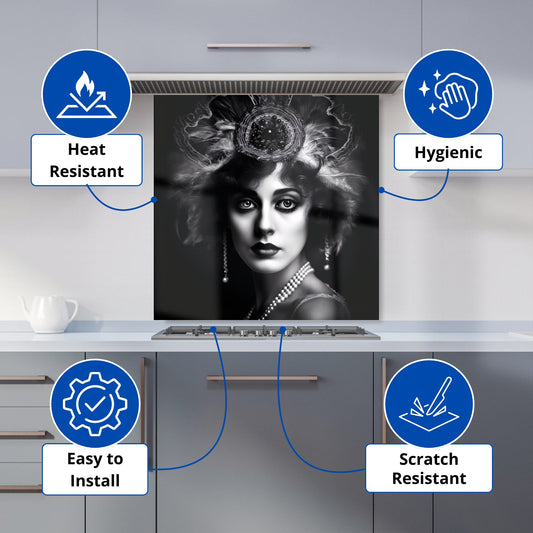 Heat Resistant

Hygienic

Easy to Install

Scratch Resistant