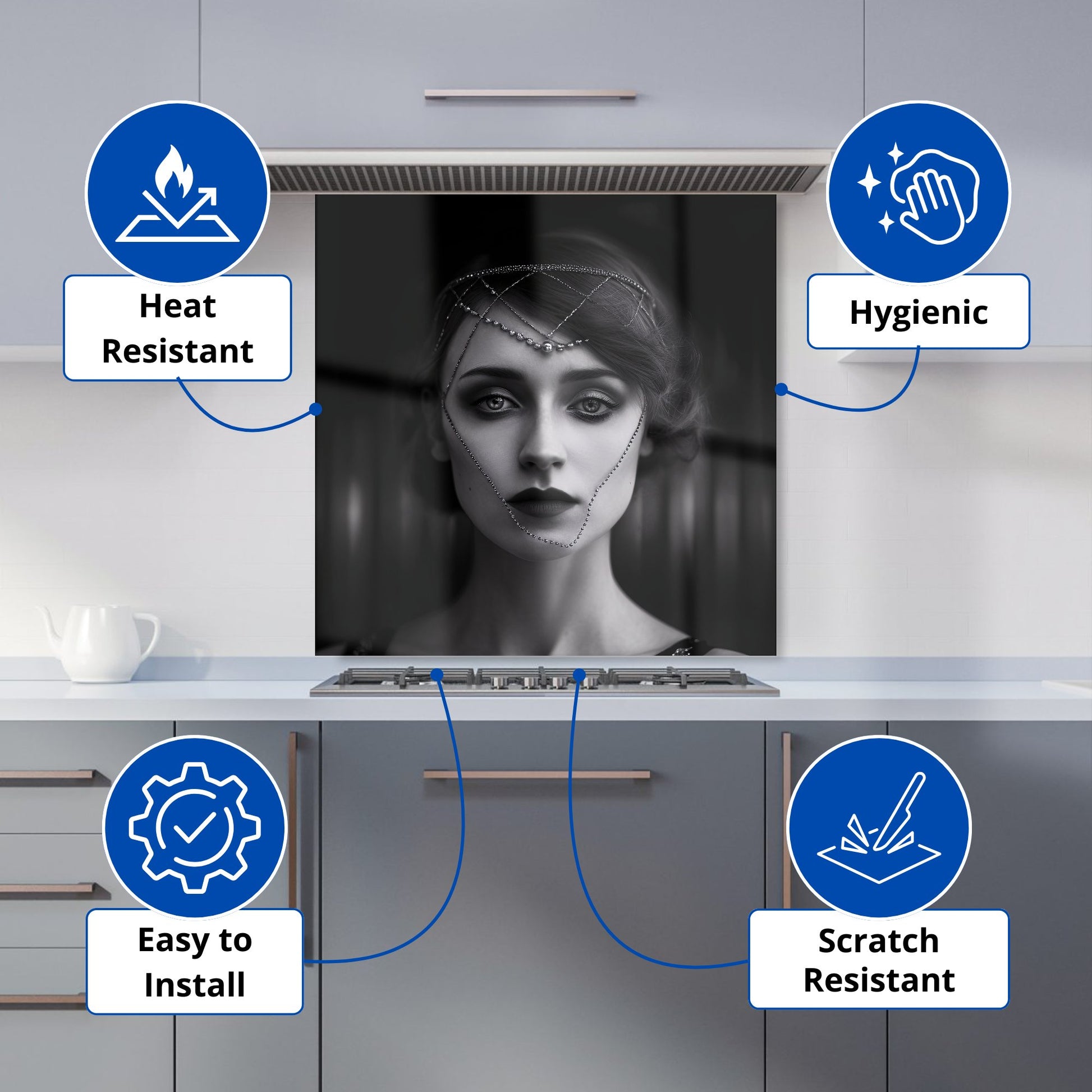 Heat Resistant

Hygienic

Easy to Install

Scratch Resistant